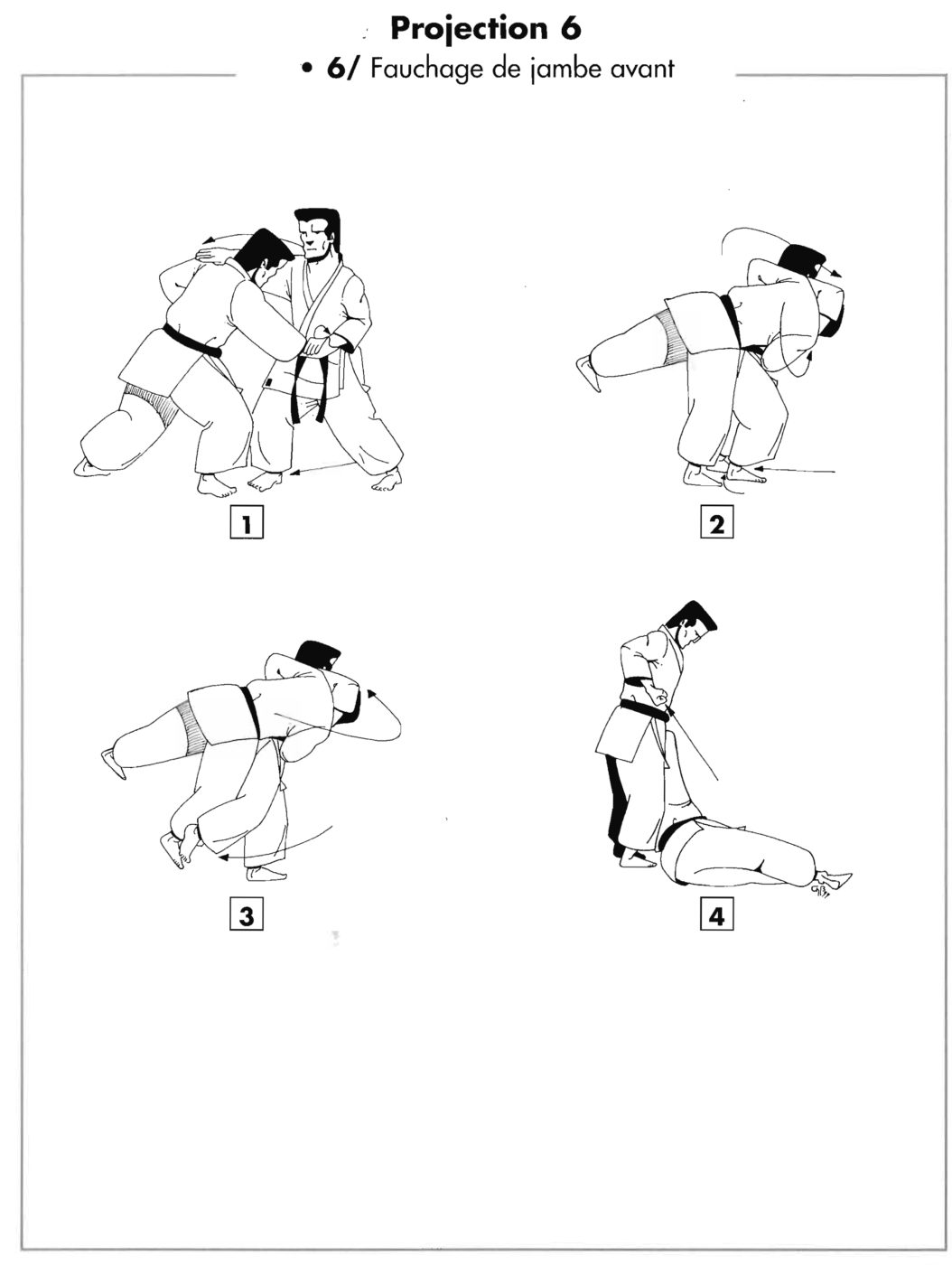 Projection 6

• 6/ Fauchage de jambe avant

1

2

3

4