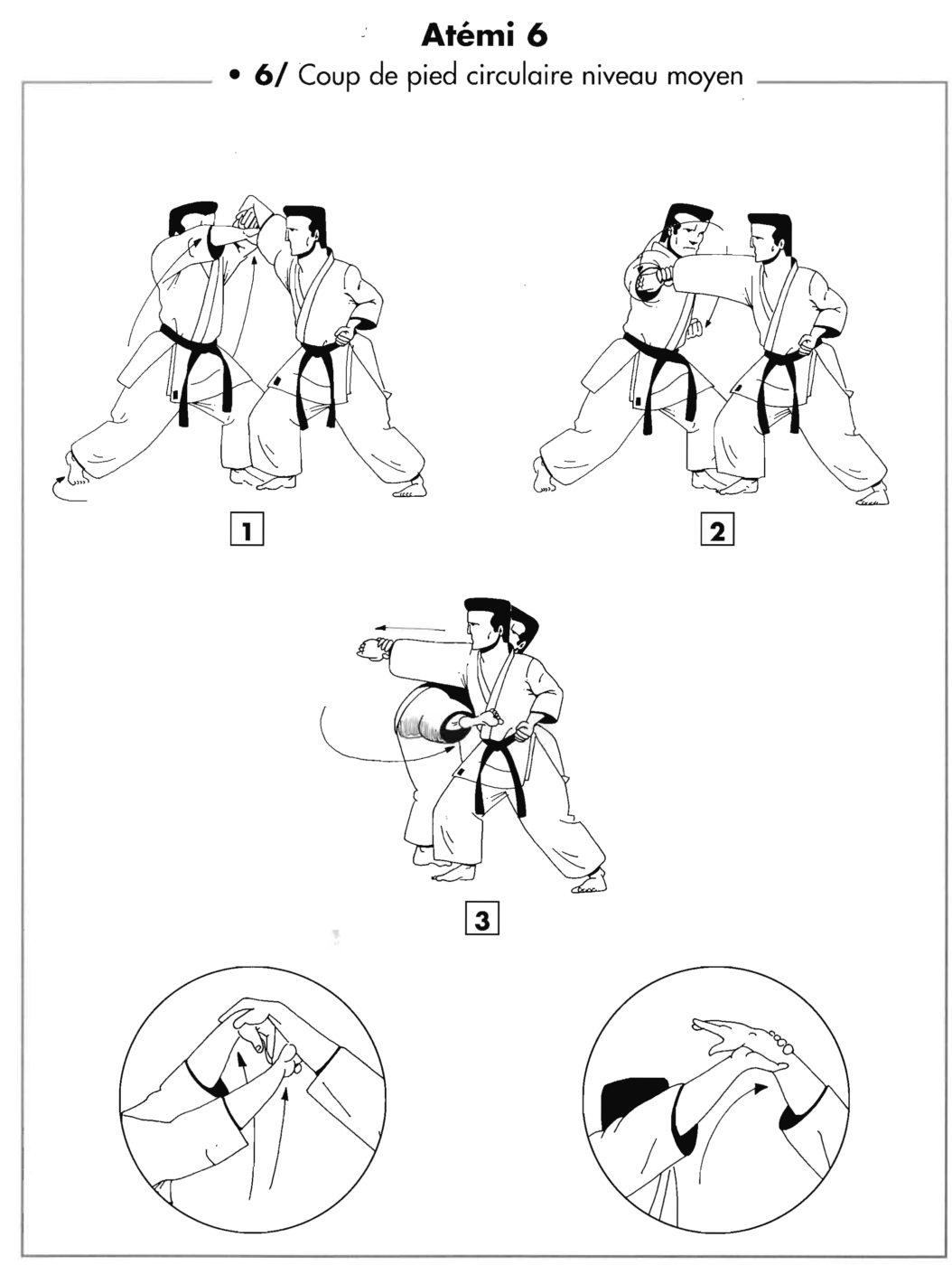 Atémi 6

• 6/ Coup de pied circulaire niveau moyen

1

2

3