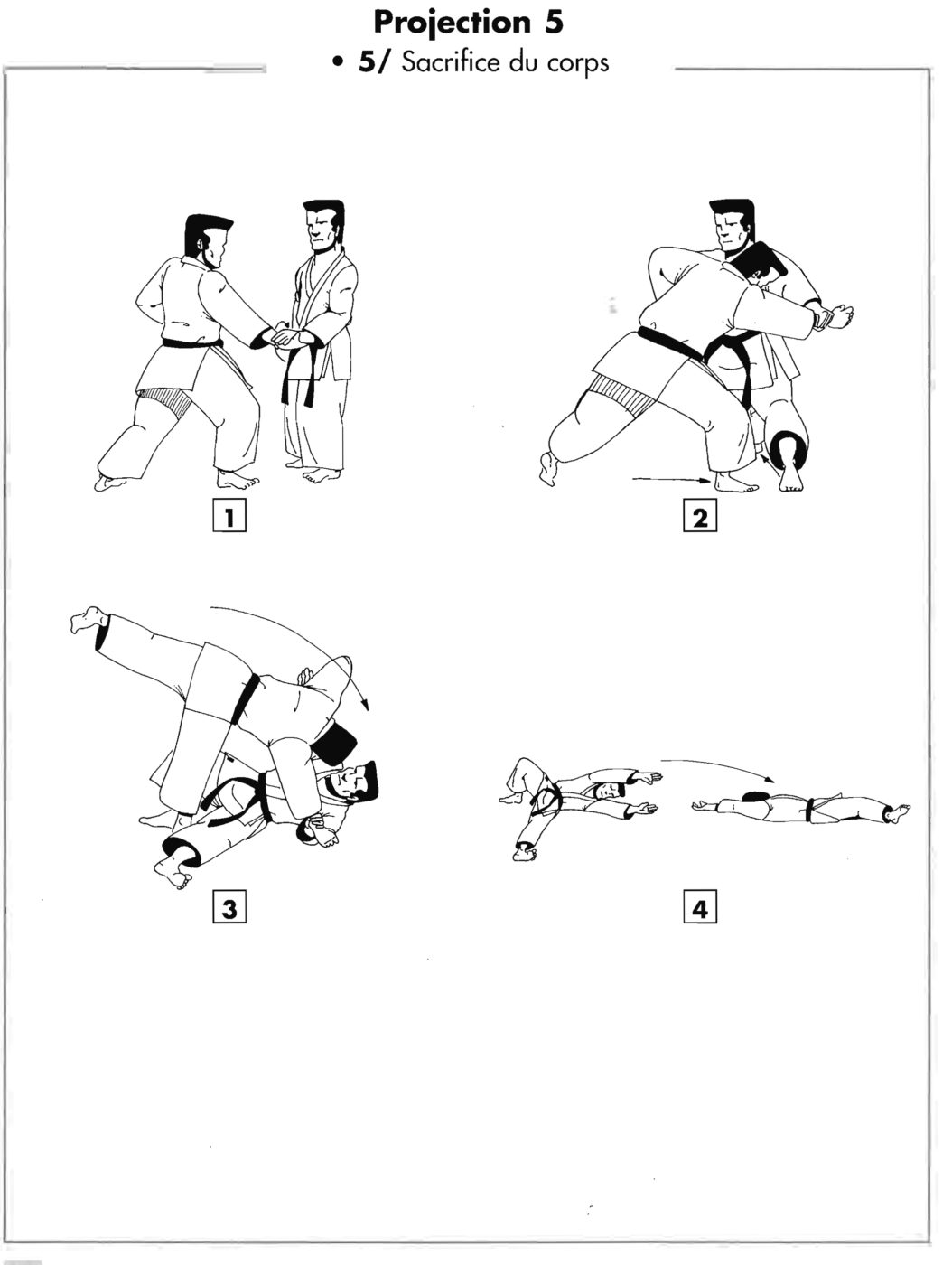 Projection 5

• 5/ Sacrifice du corps

1

2

3

4