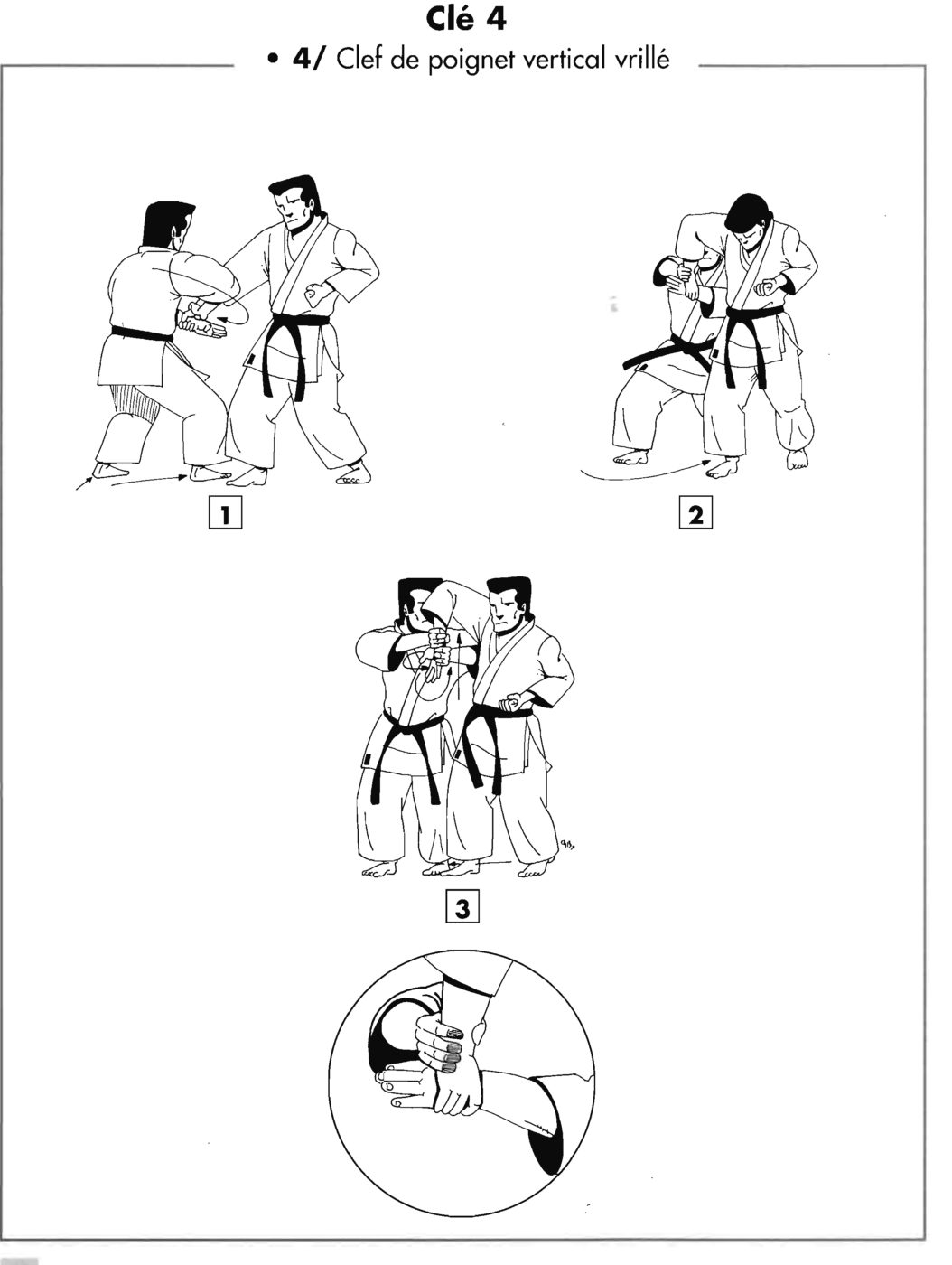 Clé 4

• 4/ Clef de poignet vertical vrillé

1

2

3