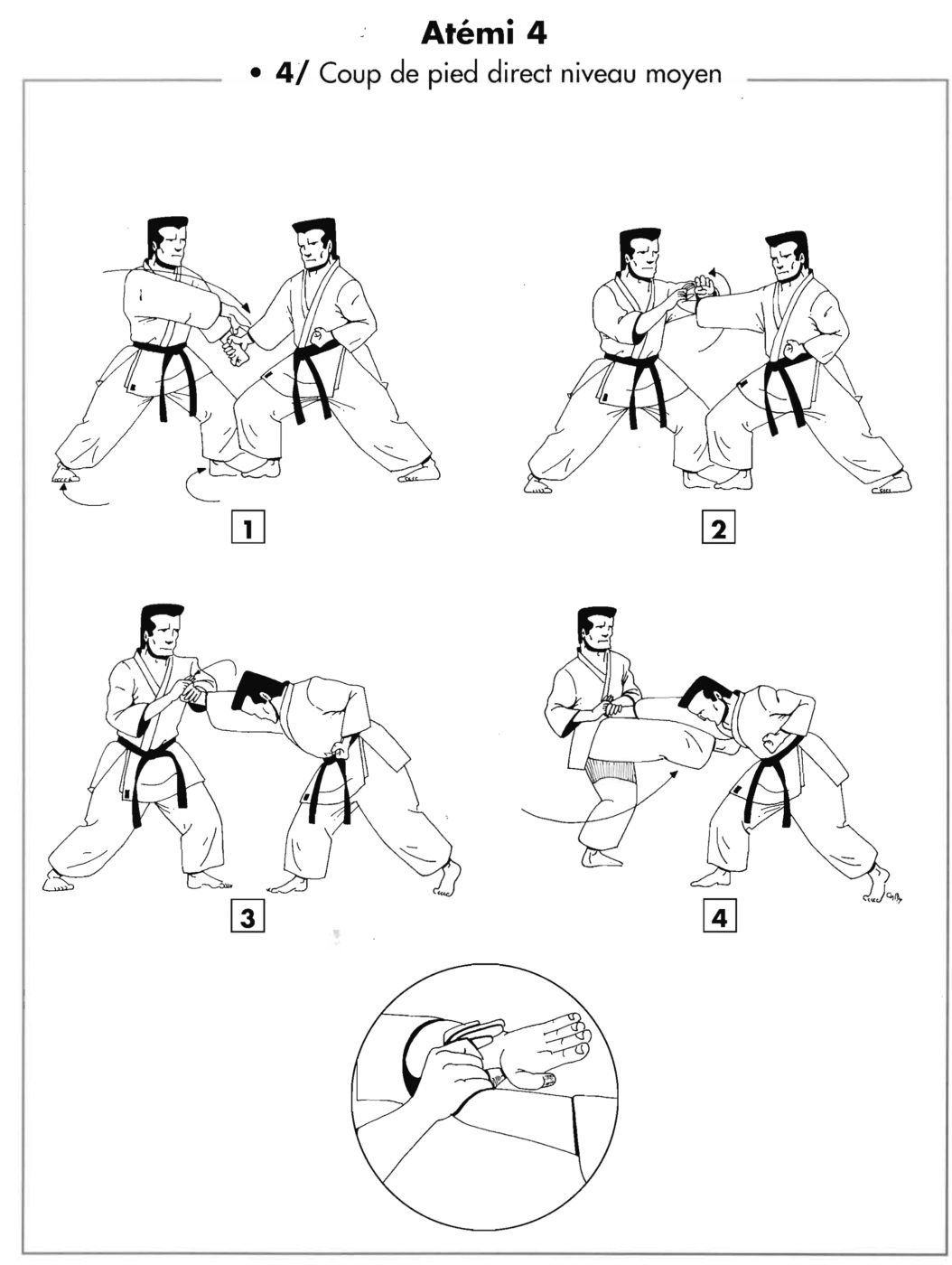 Atémi 4

• 4/ Coup de pied direct niveau moyen

1

2

3

4