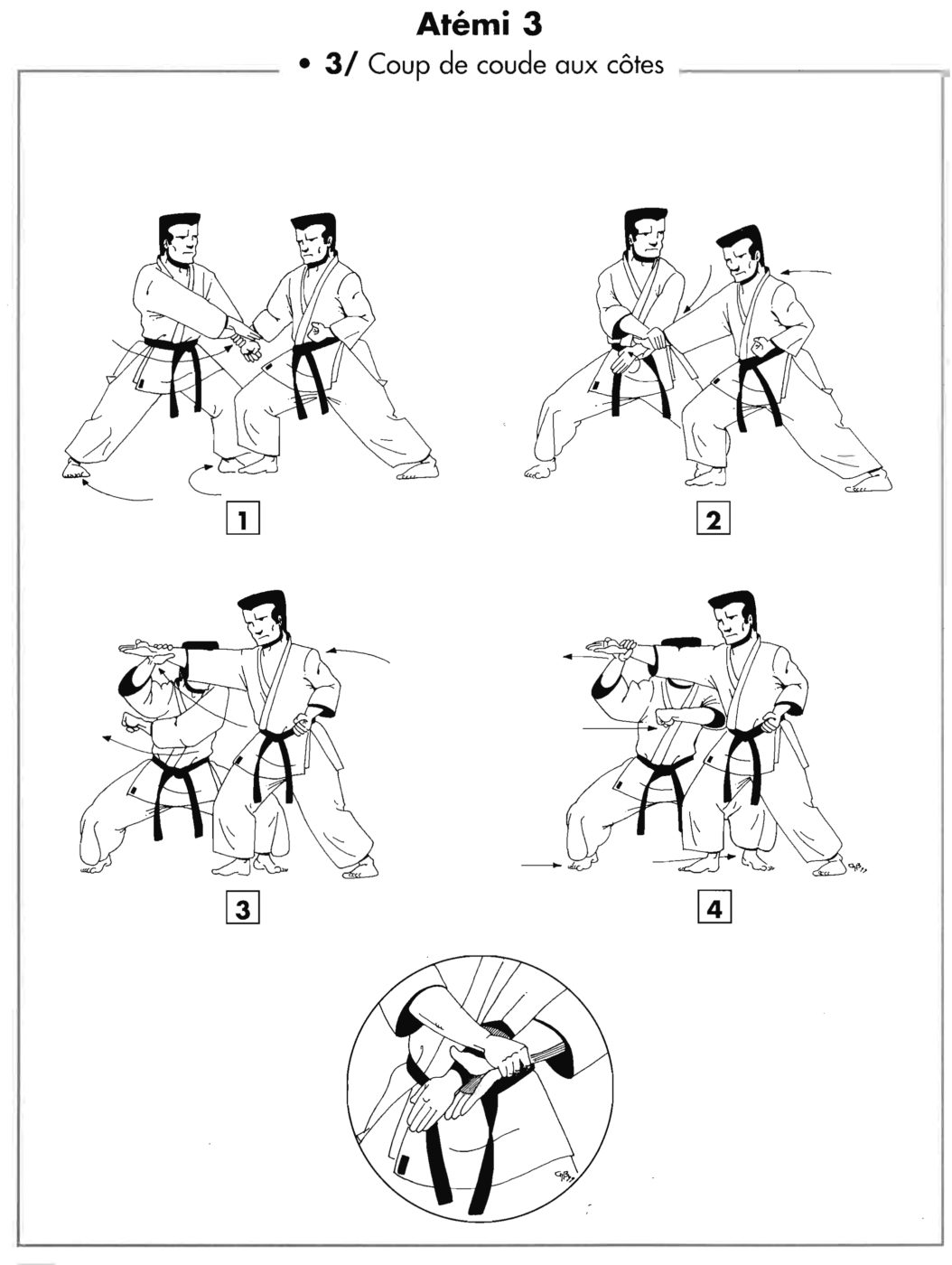 Atémi 3

• 3/ Coup de coude aux côtes

1

2

3

4